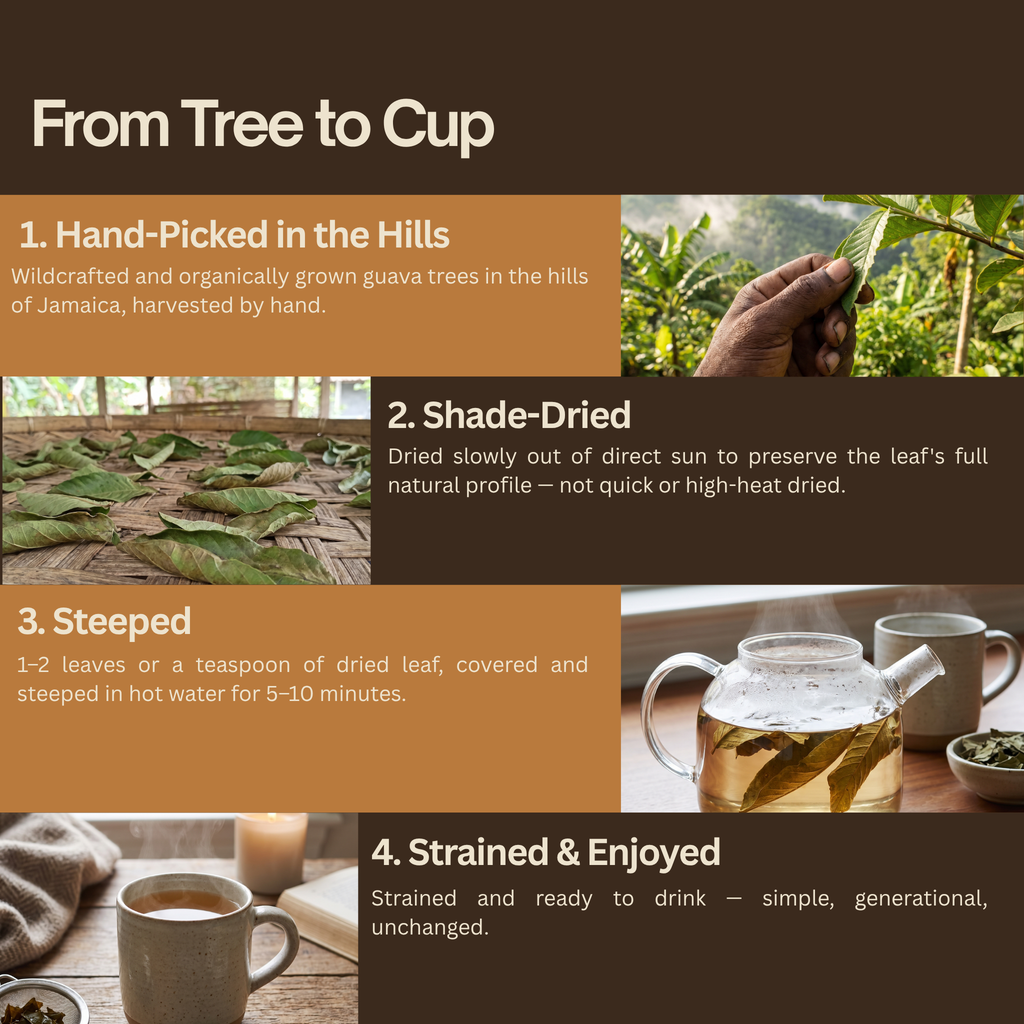 From Tree to Cup

1. Hand-Picked in the Hills

Wildcrafted and organically grown guava trees in the hills of Jamaica, harvested by hand.

2. Shade-Dried

Dried slowly out of direct sun to preserve the leaf's full natural profile — not quick or high-heat dried.

3. Steeped

1–2 leaves or a teaspoon of dried leaf, covered and steeped in hot water for 5–10 minutes.

4. Strained & Enjoyed

Strained and ready to drink — simple, generational, unchanged.